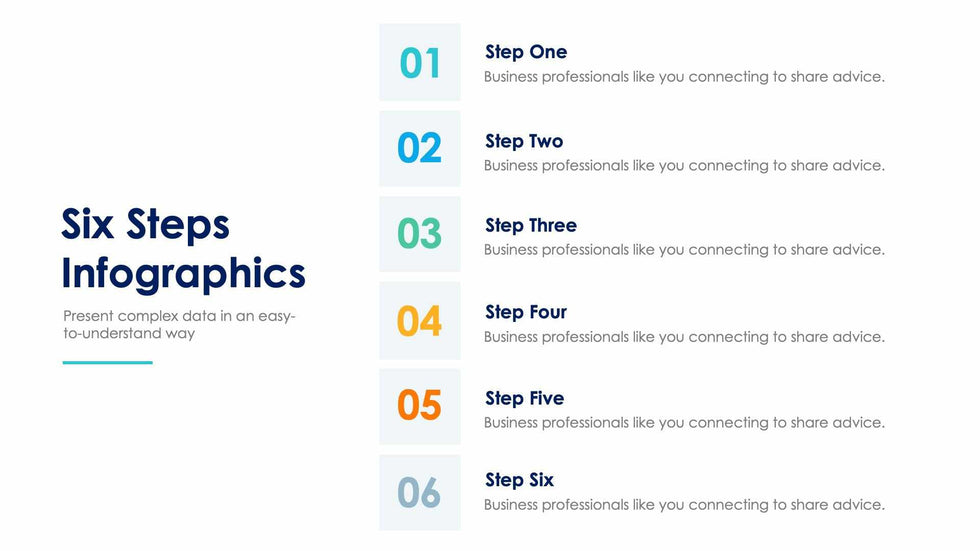 Six Steps Infographics

Present complex data in an easy-to-understand way

01
Step One
Business professionals like you connecting to share advice.

02
Step Two
Business professionals like you connecting to share advice.

03
Step Three
Business professionals like you connecting to share advice.

04
Step Four
Business professionals like you connecting to share advice.

05
Step Five
Business professionals like you connecting to share advice.

06
Step Six
Business professionals like you connecting to share advice.