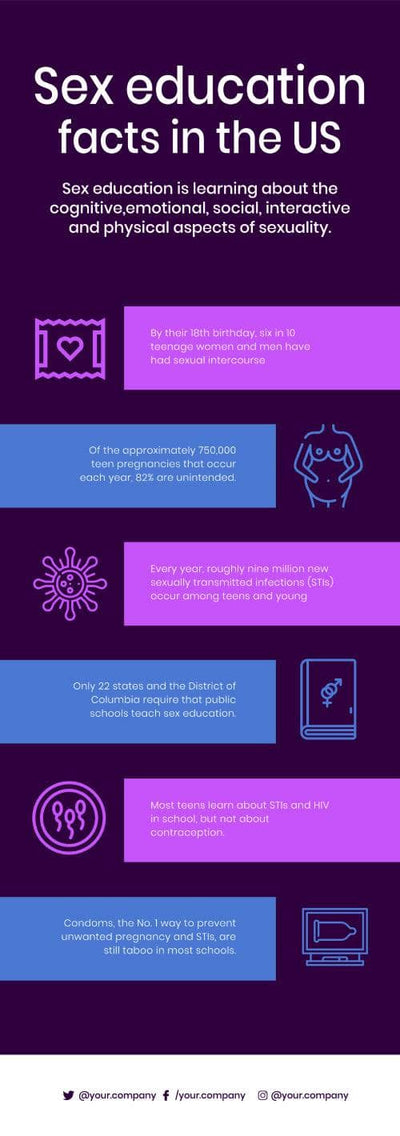 Sex education facts in the US

Sex education is learning about the cognitive,emotional, social, interactive and physical aspects of sexuality.

By their 18th birthday, six in 10 teenage women and men have had sexual intercourse

Of the approximately 750,000 teen pregnancies that occur each year, 82% are unintended.

Every year, roughly nine million new sexually transmitted infections (STIs) occur among teens and young

Only 22 states and the District of Columbia require that public schools teach sex education.

Most teens learn about STIs and HIV in school, but not about contraception.

Condoms, the No. 1 way to prevent unwanted pregnancy and STIs, are still taboo in most schools.

@your.company /your.company @your.company