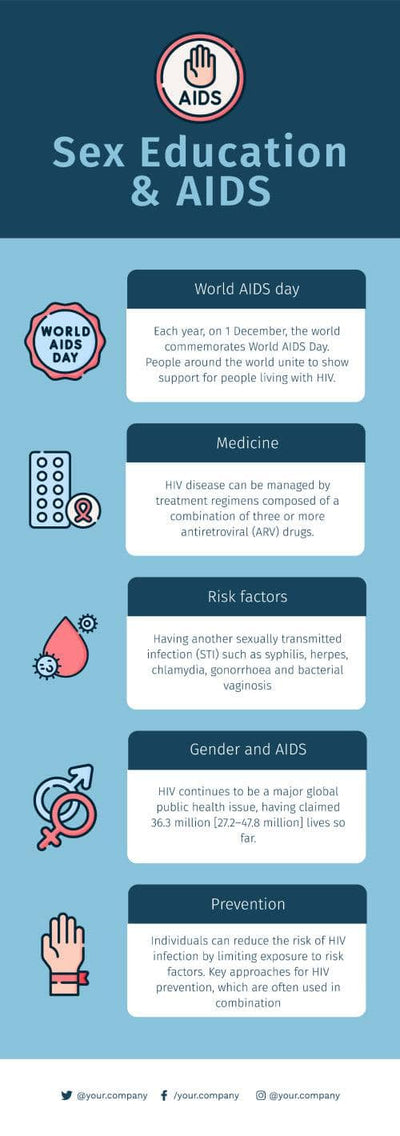 AIDS

Sex Education & AIDS

WORLD AIDS DAY

World AIDS day

Each year, on 1 December, the world commemorates World AIDS Day. People around the world unite to show support for people living with HIV.

Medicine

HIV disease can be managed by treatment regimens composed of a combination of three or more antiretroviral (ARV) drugs.

Risk factors

Having another sexually transmitted infection (STI) such as syphilis, herpes, chlamydia, gonorrhoea and bacterial vaginosis

Gender and AIDS

HIV continues to be a major global public health issue, having claimed 36.3 million [27.2–47.8 million] lives so far.

Prevention

Individuals can reduce the risk of HIV infection by limiting exposure to risk factors. Key approaches for HIV prevention, which are often used in combination

@your.company /your.company @your.company