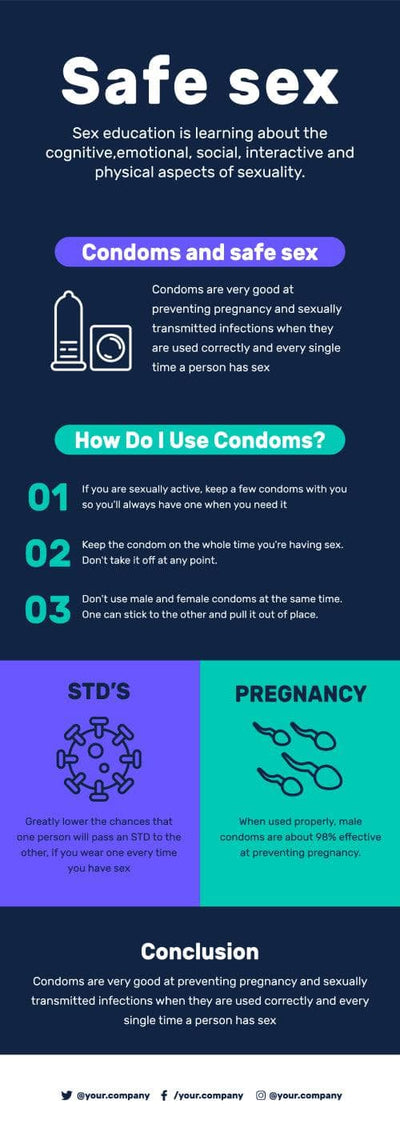 Safe sex

Sex education is learning about the cognitive,emotional, social, interactive and physical aspects of sexuality.

Condoms and safe sex

Condoms are very good at preventing pregnancy and sexually transmitted infections when they are used correctly and every single time a person has sex

How Do I Use Condoms?

01 If you are sexually active, keep a few condoms with you so you'll always have one when you need it

02 Keep the condom on the whole time you're having sex. Don't take it off at any point.

03 Don't use male and female condoms at the same time. One can stick to the other and pull it out of place.

STD'S

Greatly lower the chances that one person will pass an STD to the other, if you wear one every time you have sex

PREGNANCY

When used properly, male condoms are about 98% effective at preventing pregnancy.

Conclusion

Condoms are very good at preventing pregnancy and sexually transmitted infections when they are used correctly and every single time a person has sex

@your.company /your.company @your.company