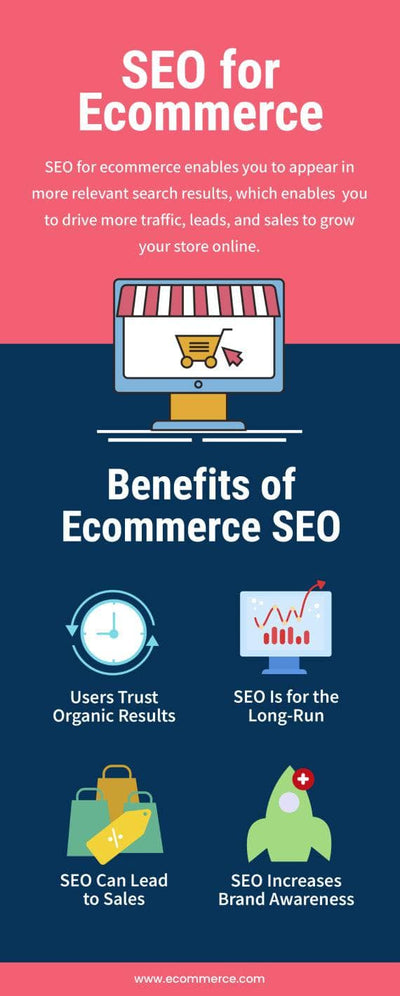 SEO for Ecommerce

SEO for ecommerce enables you to appear in more relevant search results, which enables you to drive more traffic, leads, and sales to grow your store online.

Benefits of Ecommerce SEO

Users Trust Organic Results

SEO Is for the Long-Run

%

SEO Can Lead to Sales

SEO Increases Brand Awareness

www.ecommerce.com