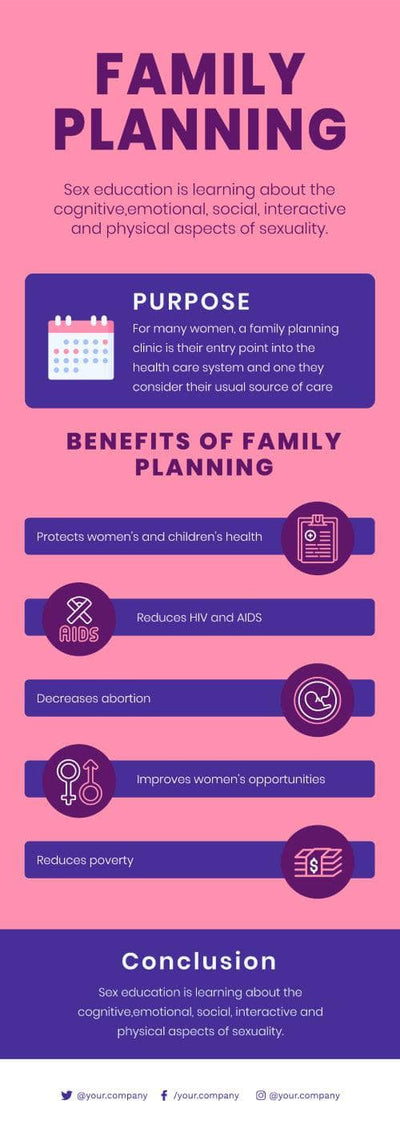 FAMILY PLANNING

Sex education is learning about the cognitive,emotional, social, interactive and physical aspects of sexuality.

PURPOSE

For many women, a family planning clinic is their entry point into the health care system and one they consider their usual source of care

BENEFITS OF FAMILY PLANNING

Protects women's and children's health

AIDS

Reduces HIV and AIDS

Decreases abortion

Improves women's opportunities

Reduces poverty

Conclusion

Sex education is learning about the cognitive,emotional, social, interactive and physical aspects of sexuality.

@your.company /your.company @your.company