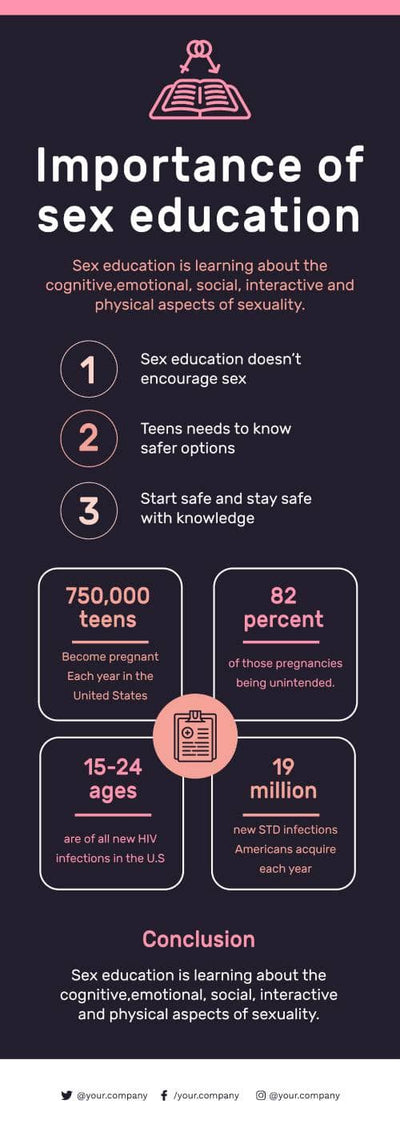 Importance of sex education

Sex education is learning about the cognitive,emotional, social, interactive and physical aspects of sexuality.

1 Sex education doesn't encourage sex

2 Teens needs to know safer options

3 Start safe and stay safe with knowledge

750,000 teens

Become pregnant Each year in the United States

82 percent

of those pregnancies being unintended.

15-24 ages

are of all new HIV infections in the U.S

19 million

new STD infections Americans acquire each year

Conclusion

Sex education is learning about the cognitive,emotional, social, interactive and physical aspects of sexuality.

@your.company /your.company @your.company