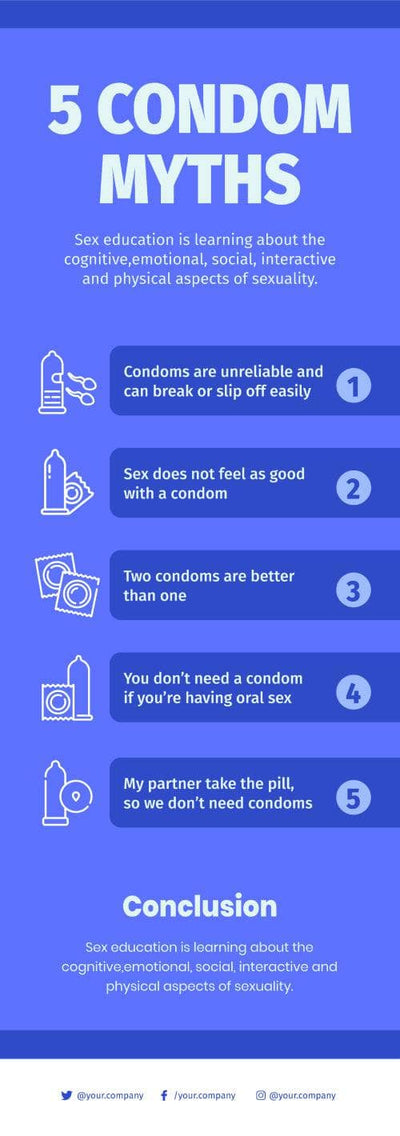 5 CONDOM MYTHS

Sex education is learning about the cognitive,emotional, social, interactive and physical aspects of sexuality.

Condoms are unreliable and can break or slip off easily
1

Sex does not feel as good with a condom
2

Two condoms are better than one
3

You don't need a condom if you're having oral sex
4

My partner take the pill, so we don't need condoms
5

Conclusion

Sex education is learning about the cognitive,emotional, social, interactive and physical aspects of sexuality.

@your.company /your.company @your.company