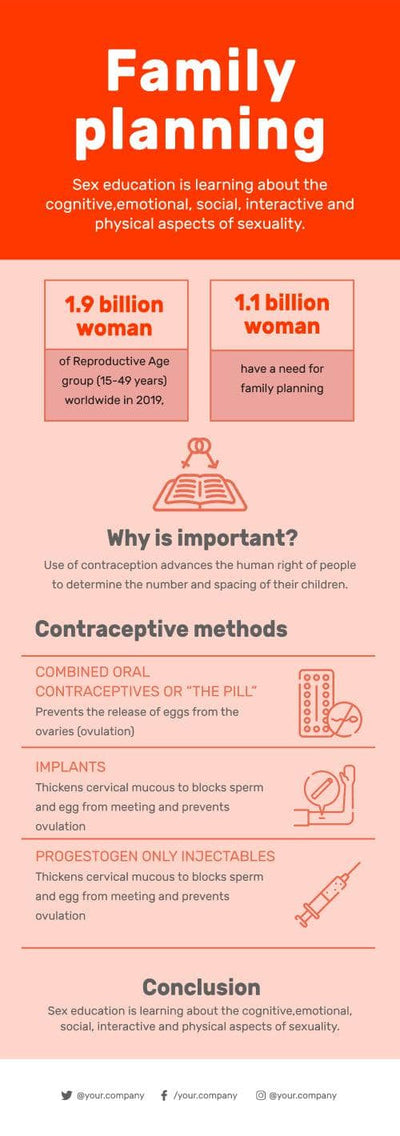 Family planning

Sex education is learning about the cognitive,emotional, social, interactive and physical aspects of sexuality.

1.9 billion woman

of Reproductive Age group (15-49 years) worldwide in 2019.

1.1 billion woman

have a need for family planning

Why is important?

Use of contraception advances the human right of people to determine the number and spacing of their children.

Contraceptive methods

COMBINED ORAL CONTRACEPTIVES OR "THE PILL"

Prevents the release of eggs from the ovaries (ovulation)

IMPLANTS

Thickens cervical mucous to blocks sperm and egg from meeting and prevents ovulation

PROGESTOGEN ONLY INJECTABLES

Thickens cervical mucous to blocks sperm and egg from meeting and prevents ovulation

Conclusion

Sex education is learning about the cognitive,emotional, social, interactive and physical aspects of sexuality.

@your.company /your.company @your.company