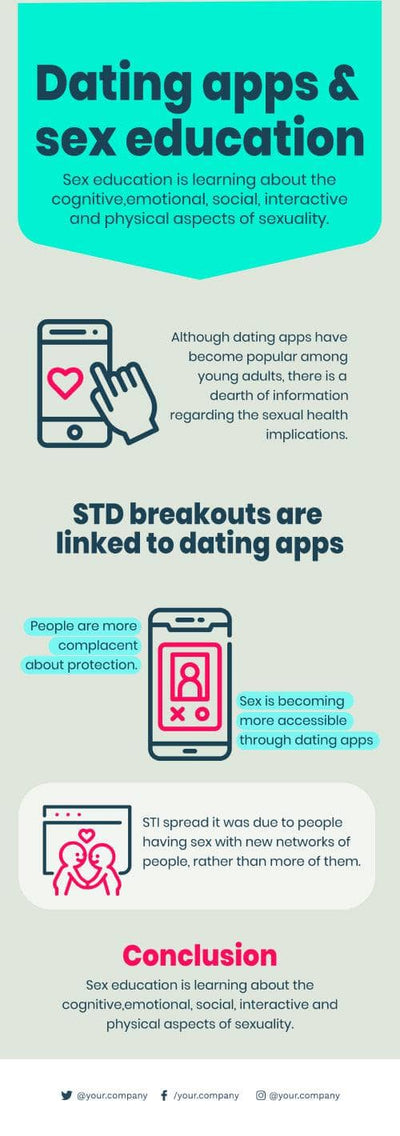 Dating apps & sex education

Sex education is learning about the cognitive,emotional, social, interactive and physical aspects of sexuality.

Although dating apps have become popular among young adults, there is a dearth of information regarding the sexual health implications.

STD breakouts are linked to dating apps

People are more complacent about protection.

Sex is becoming more accessible through dating apps

STI spread it was due to people having sex with new networks of people, rather than more of them.

Conclusion

Sex education is learning about the cognitive,emotional, social, interactive and physical aspects of sexuality.

@your.company /your.company @your.company