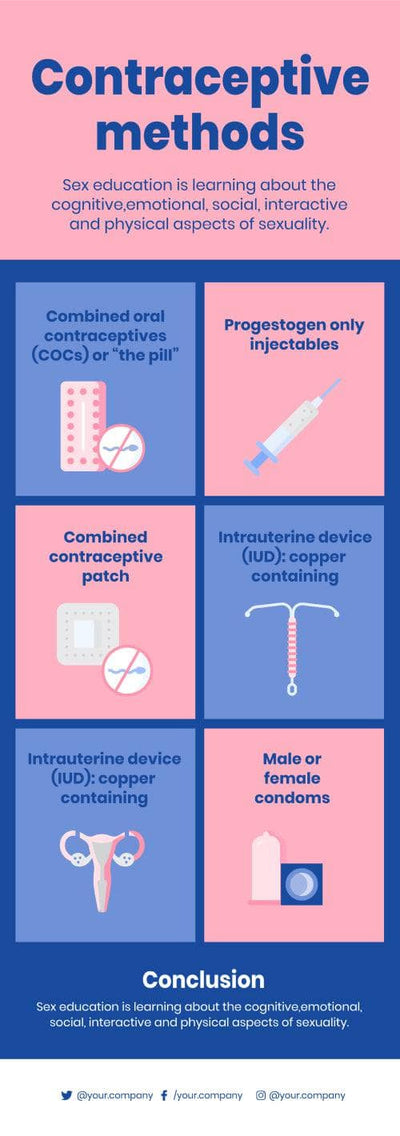 Contraceptive methods

Sex education is learning about the cognitive,emotional, social, interactive and physical aspects of sexuality.

Combined oral contraceptives (COCs) or “the pill”

Progestogen only injectables

Combined contraceptive patch

Intrauterine device (IUD): copper containing

Intrauterine device (IUD): copper containing

Male or female condoms

Conclusion

Sex education is learning about the cognitive,emotional, social, interactive and physical aspects of sexuality.

@your.company /your.company @your.company