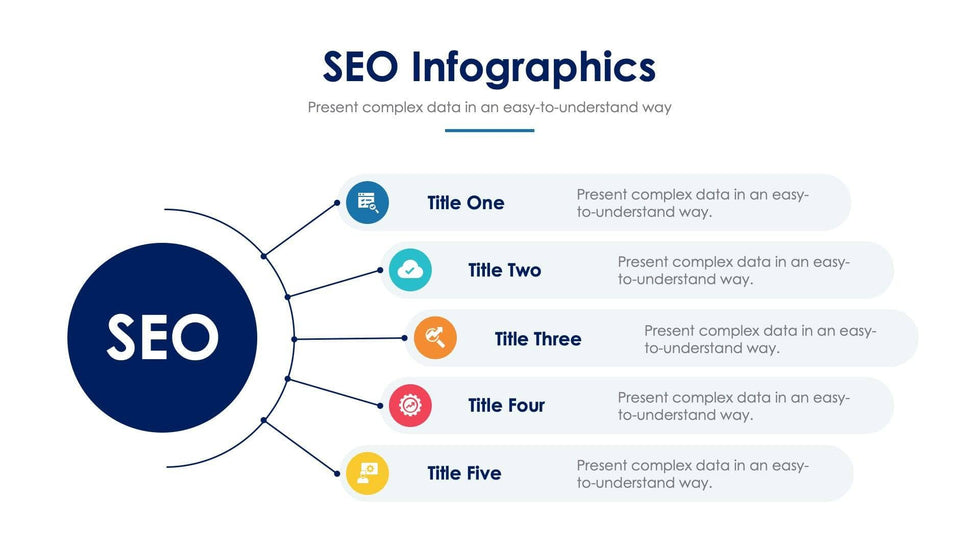 SEO Infographics

Present complex data in an easy-to-understand way

SEO

Title One

Present complex data in an easy-to-understand way.

Title Two

Present complex data in an easy-to-understand way.

Title Three

Present complex data in an easy-to-understand way.

Title Four

Present complex data in an easy-to-understand way.

Title Five

Present complex data in an easy-to-understand way.