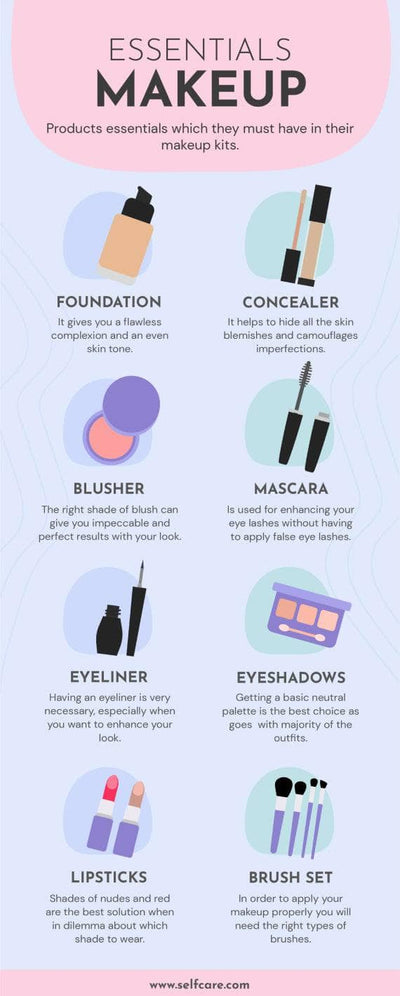 ESSENTIALS
MAKEUP

Products essentials which they must have in their makeup kits.

FOUNDATION
It gives you a flawless complexion and an even skin tone.

CONCEALER
It helps to hide all the skin blemishes and camouflages imperfections.

BLUSHER
The right shade of blush can give you impeccable and perfect results with your look.

MASCARA
Is used for enhancing your eye lashes without having to apply false eye lashes.

EYELINER
Having an eyeliner is very necessary, especially when you want to enhance your look.

EYESHADOWS
Getting a basic neutral palette is the best choice as goes with majority of the outfits.

LIPSTICKS
Shades of nudes and red are the best solution when in dilemma about which shade to wear.

BRUSH SET
In order to apply your makeup properly you will need the right types of brushes.

www.selfcare.com