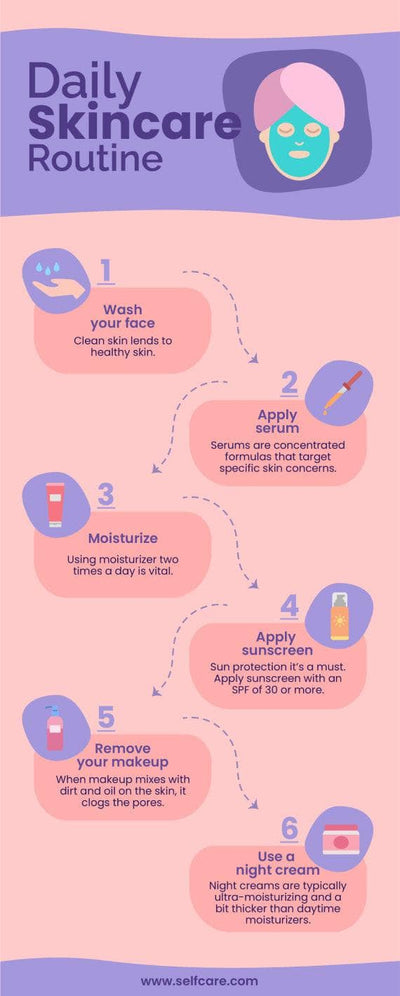 Daily Skincare Routine

1
Wash your face
Clean skin lends to healthy skin.

2
Apply serum
Serums are concentrated formulas that target specific skin concerns.

3
Moisturize
Using moisturizer two times a day is vital.

4
Apply sunscreen
Sun protection it's a must. Apply sunscreen with an SPF of 30 or more.

5
Remove your makeup
When makeup mixes with dirt and oil on the skin, it clogs the pores.

6
Use a night cream
Night creams are typically ultra-moisturizing and a bit thicker than daytime moisturizers.

www.selfcare.com