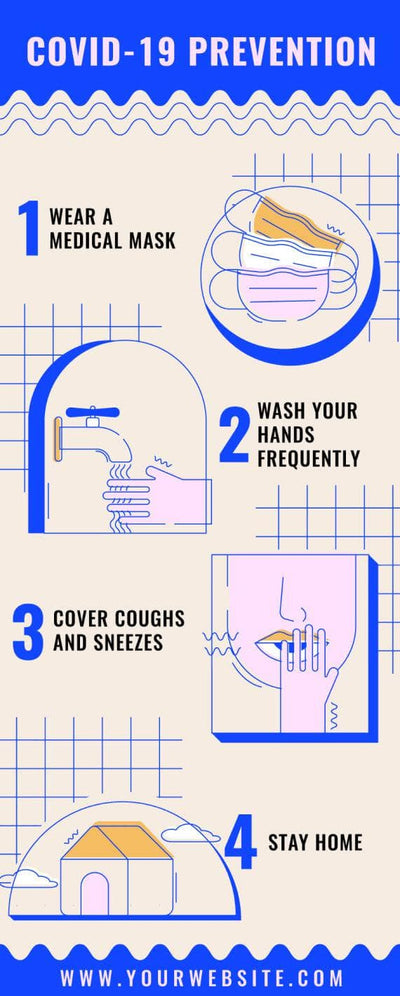 COVID-19 PREVENTION

1 WEAR A MEDICAL MASK

2 WASH YOUR HANDS FREQUENTLY

3 COVER COUGHS AND SNEEZES

4 STAY HOME

WWW.YOURWEBSITE.COM