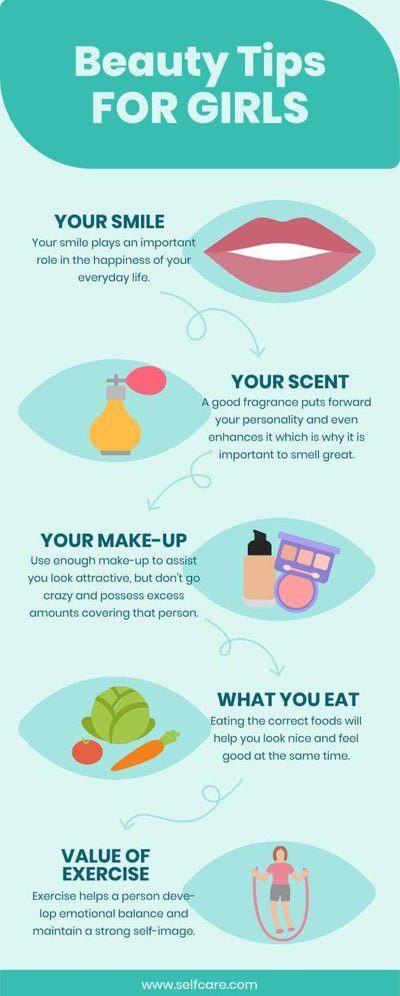 Beauty Tips FOR GIRLS

YOUR SMILE
Your smile plays an important role in the happiness of your everyday life.

YOUR SCENT
A good fragrance puts forward your personality and even enhances it which is why it is important to smell great.

YOUR MAKE-UP
Use enough make-up to assist you look attractive, but don't go crazy and possess excess amounts covering that person.

WHAT YOU EAT
Eating the correct foods will help you look nice and feel good at the same time.

VALUE OF EXERCISE
Exercise helps a person develop emotional balance and maintain a strong self-image.

www.selfcare.com