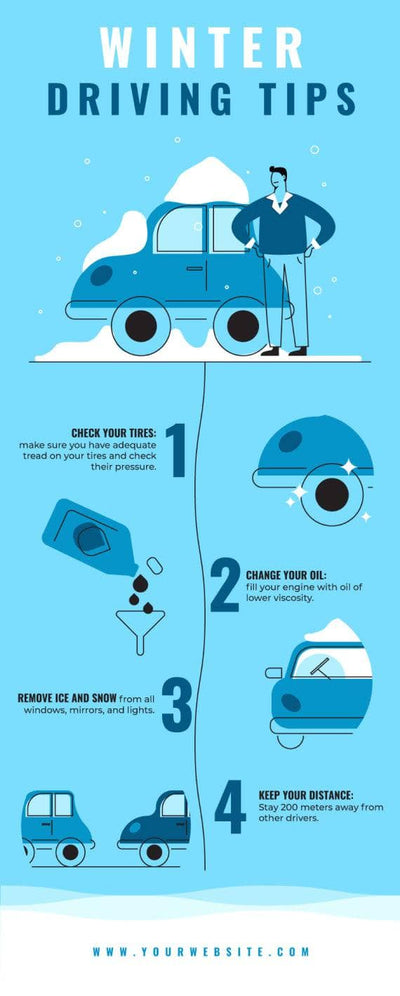 WINTER
DRIVING TIPS

CHECK YOUR TIRES: make sure you have adequate tread on your tires and check their pressure.

1

2

CHANGE YOUR OIL: fill your engine with oil of lower viscosity.

REMOVE ICE AND SNOW from all windows, mirrors, and lights.

3

4

KEEP YOUR DISTANCE: Stay 200 meters away from other drivers.

WWW.YOURWEBSITE.COM