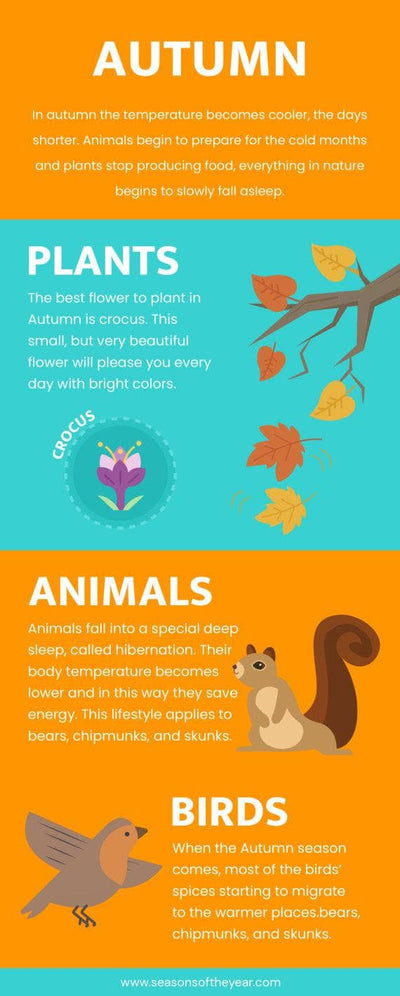 AUTUMN

In autumn the temperature becomes cooler, the days shorter. Animals begin to prepare for the cold months and plants stop producing food, everything in nature begins to slowly fall asleep.

PLANTS

The best flower to plant in Autumn is crocus. This small, but very beautiful flower will please you every day with bright colors.

CROCUS

ANIMALS

Animals fall into a special deep sleep, called hibernation. Their body temperature becomes lower and in this way they save energy. This lifestyle applies to bears, chipmunks, and skunks.

BIRDS

When the Autumn season comes, most of the birds' spices starting to migrate to the warmer places.bears, chipmunks, and skunks.

www.seasonsoftheyear.com