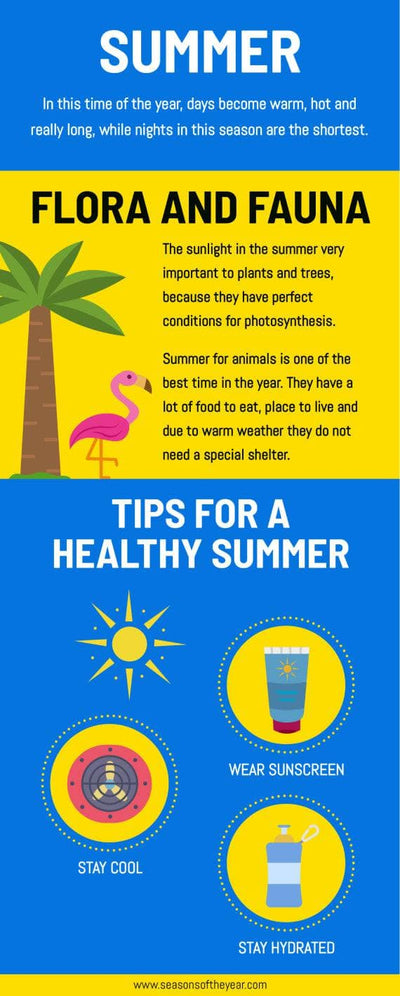 SUMMER

In this time of the year, days become warm, hot and really long, while nights in this season are the shortest.

FLORA AND FAUNA

The sunlight in the summer very important to plants and trees, because they have perfect conditions for photosynthesis.

Summer for animals is one of the best time in the year. They have a lot of food to eat, place to live and due to warm weather they do not need a special shelter.

TIPS FOR A HEALTHY SUMMER

WEAR SUNSCREEN

STAY COOL

STAY HYDRATED

www.seasonsoftheyear.com