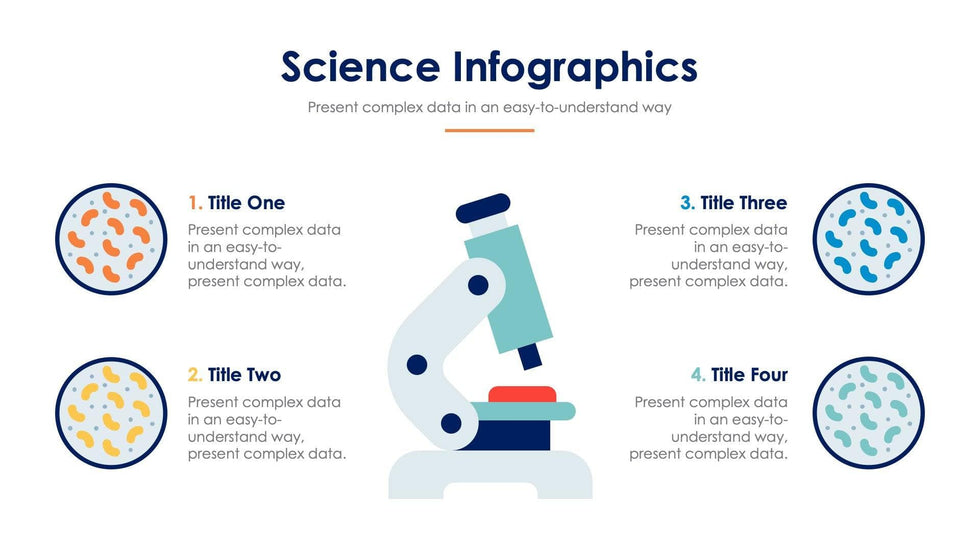 Science Infographics

Present complex data in an easy-to-understand way

1. Title One

Present complex data in an easy-to-understand way, present complex data.

2. Title Two

Present complex data in an easy-to-understand way, present complex data.

3. Title Three

Present complex data in an easy-to-understand way, present complex data.

4. Title Four

Present complex data in an easy-to-understand way, present complex data.