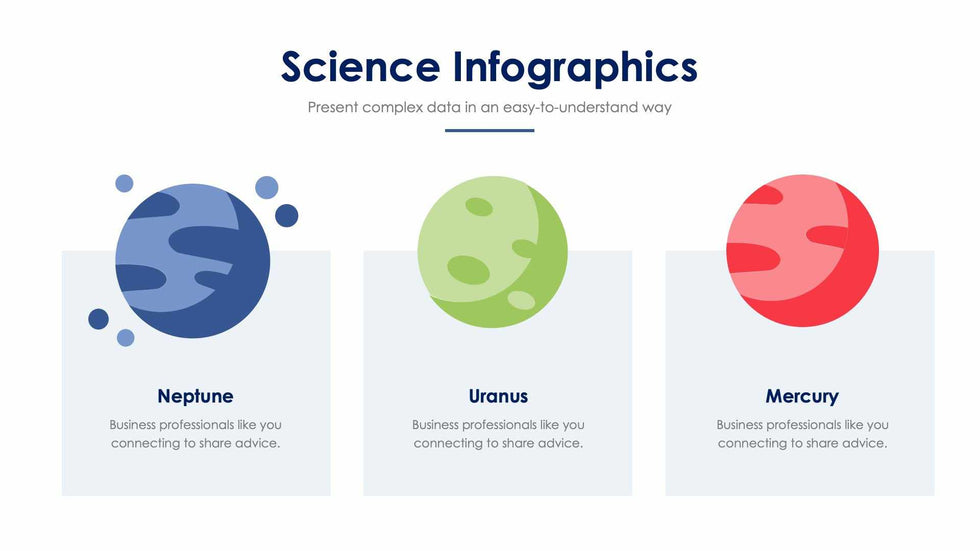 Science Infographics

Present complex data in an easy-to-understand way

Neptune

Business professionals like you connecting to share advice.

Uranus

Business professionals like you connecting to share advice.

Mercury

Business professionals like you connecting to share advice.