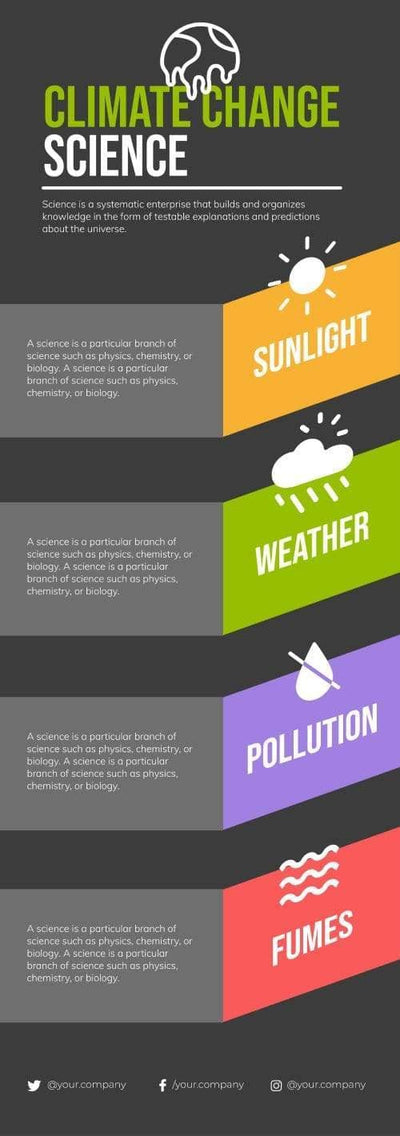 CLIMATE CHANGE
SCIENCE

Science is a systematic enterprise that builds and organizes knowledge in the form of testable explanations and predictions about the universe.

A science is a particular branch of science such as physics, chemistry, or biology. A science is a particular branch of science such as physics, chemistry, or biology.

SUNLIGHT

A science is a particular branch of science such as physics, chemistry, or biology. A science is a particular branch of science such as physics, chemistry, or biology.

WEATHER

A science is a particular branch of science such as physics, chemistry, or biology. A science is a particular branch of science such as physics, chemistry, or biology.

POLLUTION

A science is a particular branch of science such as physics, chemistry, or biology. A science is a particular branch of science such as physics, chemistry, or biology.

FUMES

@your.company /your.company @your.company