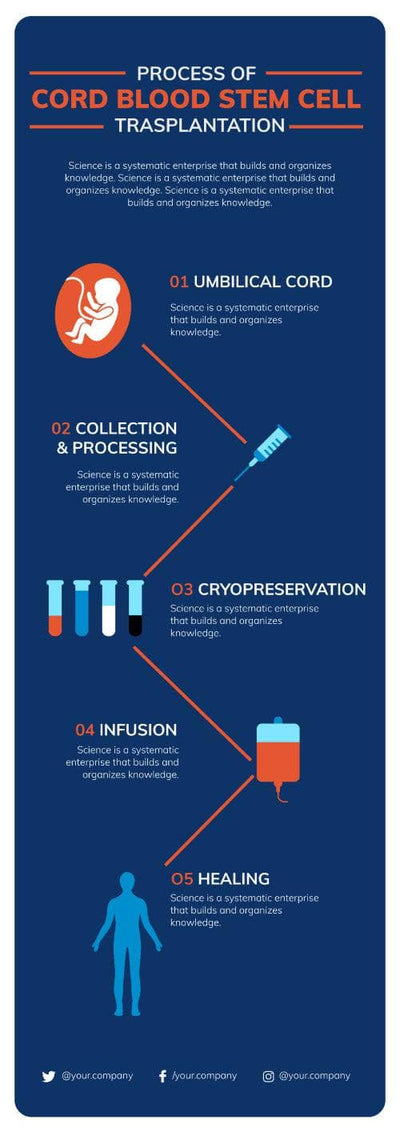 PROCESS OF
CORD BLOOD STEM CELL
TRASPLANTATION

Science is a systematic enterprise that builds and organizes knowledge. Science is a systematic enterprise that builds and organizes knowledge. Science is a systematic enterprise that builds and organizes knowledge.

01 UMBILICAL CORD

Science is a systematic enterprise that builds and organizes knowledge.

02 COLLECTION & PROCESSING

Science is a systematic enterprise that builds and organizes knowledge.

03 CRYOPRESERVATION

Science is a systematic enterprise that builds and organizes knowledge.

04 INFUSION

Science is a systematic enterprise that builds and organizes knowledge.

05 HEALING

Science is a systematic enterprise that builds and organizes knowledge.

@your.company /your.company @your.company