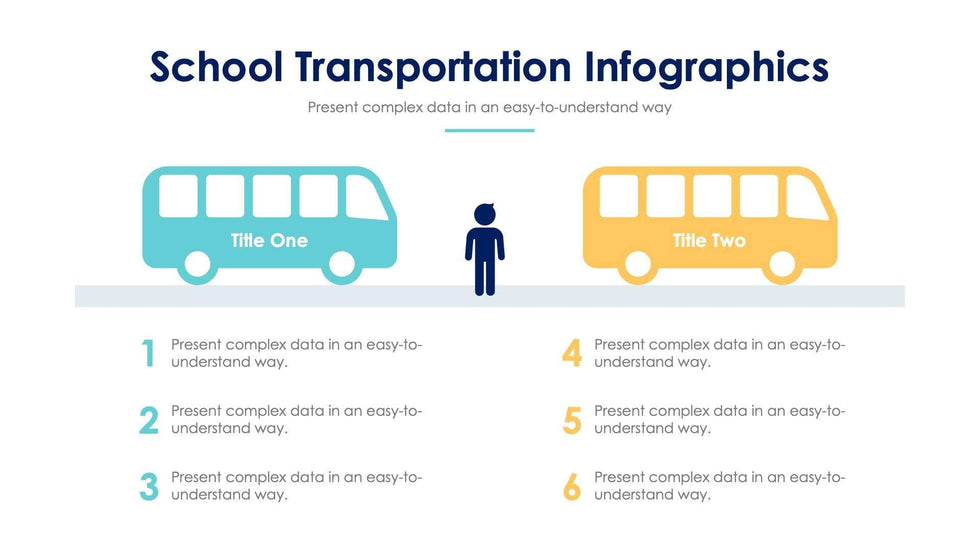 School Transportation Infographics

Present complex data in an easy-to-understand way

Title One

Title Two

1 Present complex data in an easy-to-understand way.

2 Present complex data in an easy-to-understand way.

3 Present complex data in an easy-to-understand way.

4 Present complex data in an easy-to-understand way.

5 Present complex data in an easy-to-understand way.

6 Present complex data in an easy-to-understand way.