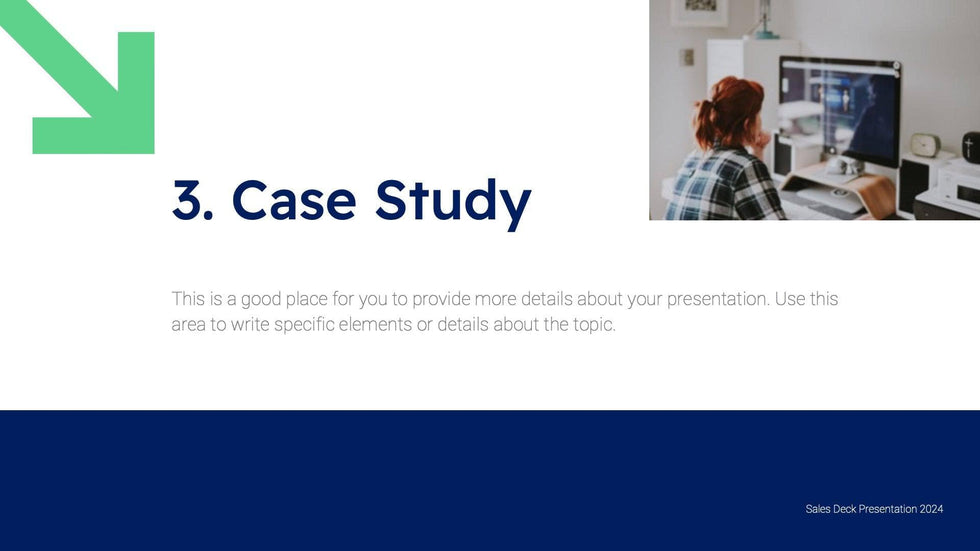 3. Case Study

This is a good place for you to provide more details about your presentation. Use this area to write specific elements or details about the topic.

Sales Deck Presentation 2024