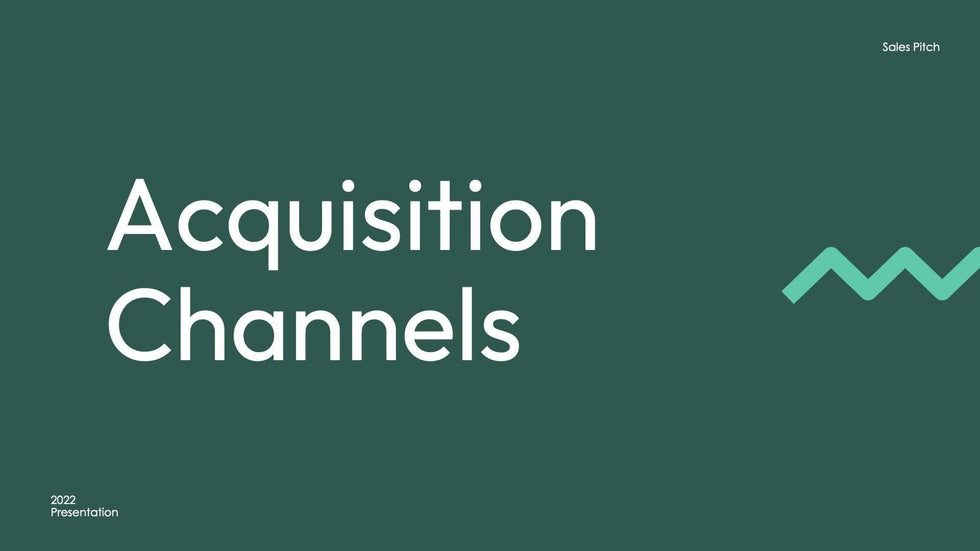 Sales Pitch

Acquisition Channels

2022
Presentation