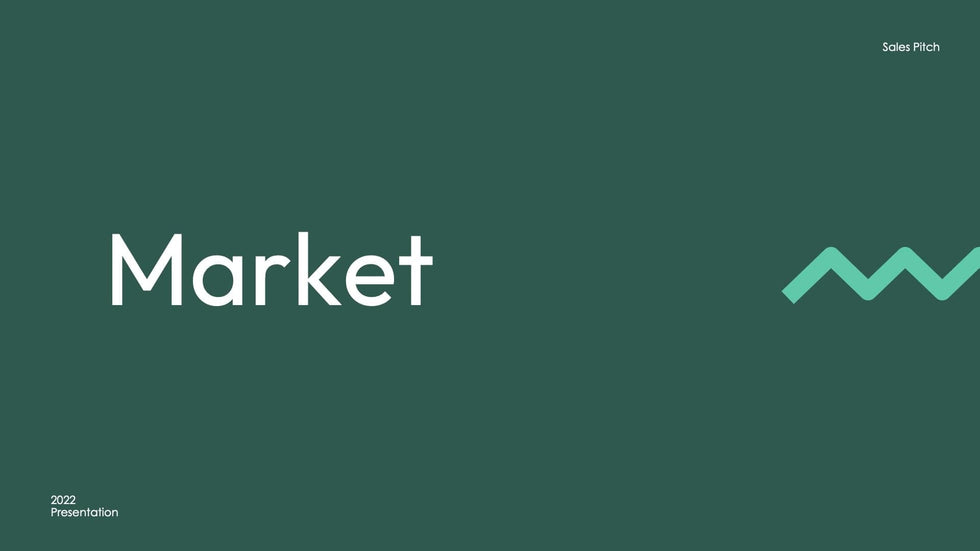 Sales Pitch

Market

2022
Presentation