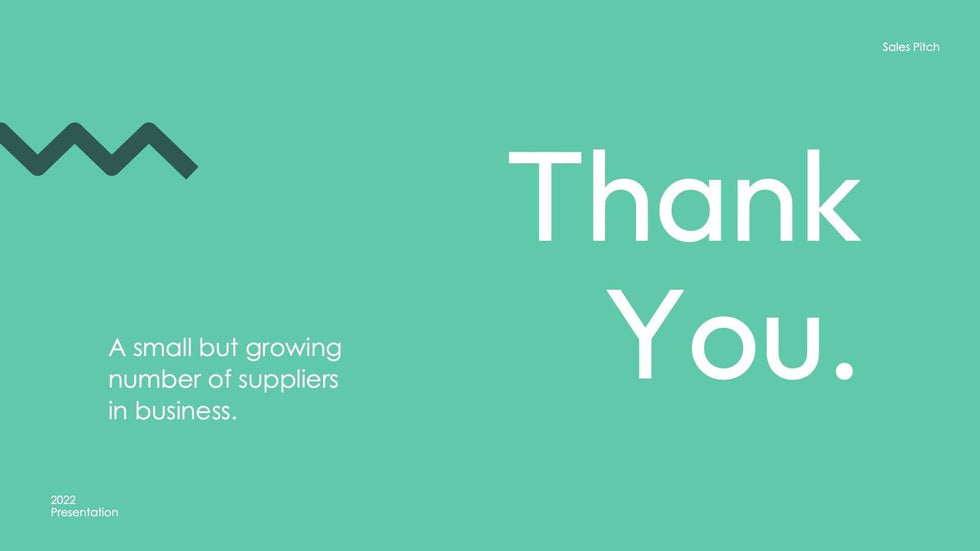 Sales Pitch

Thank You.

A small but growing number of suppliers in business.

2022
Presentation