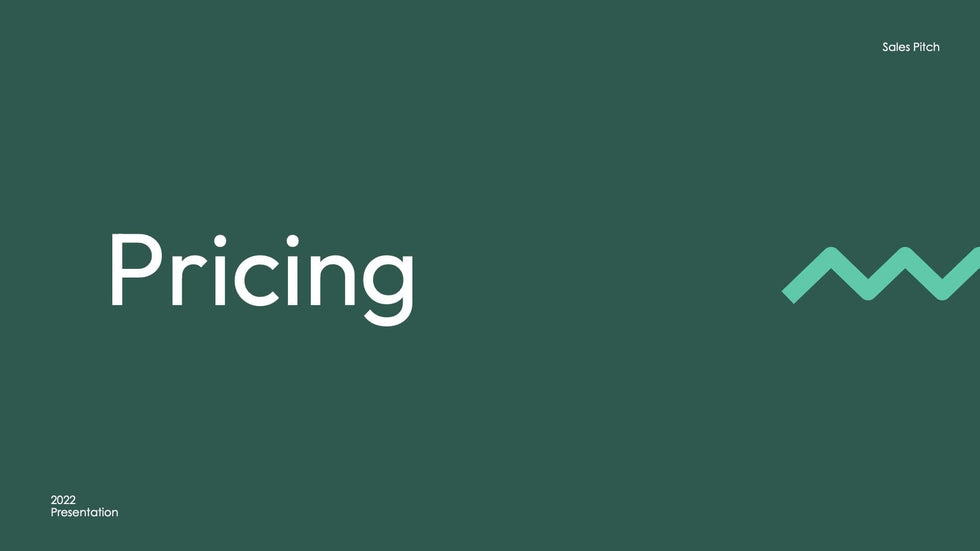 Sales Pitch

Pricing

2022
Presentation