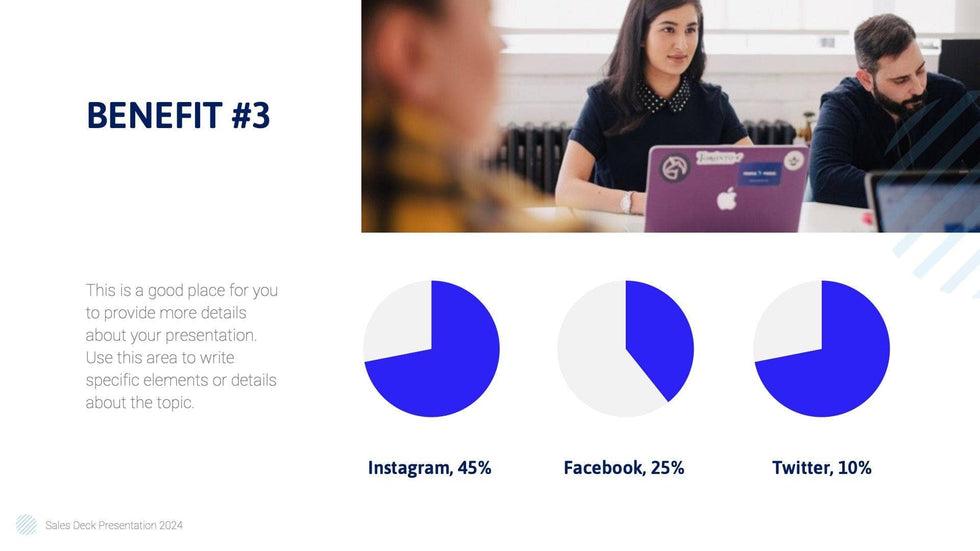 BENEFIT #3

This is a good place for you to provide more details about your presentation. Use this area to write specific elements or details about the topic.

Instagram, 45%

Facebook, 25%

Twitter, 10%

Sales Deck Presentation 2024