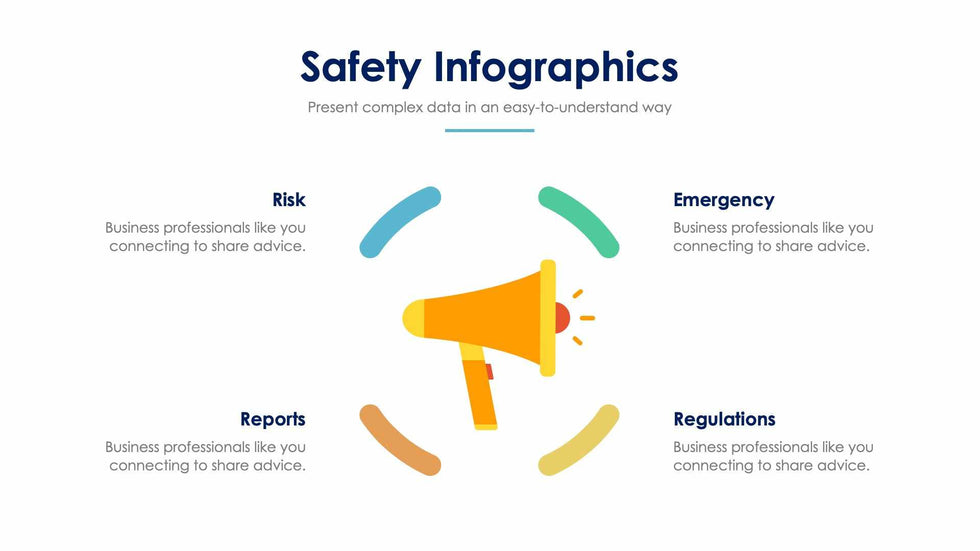 Safety Infographics

Present complex data in an easy-to-understand way

Risk

Business professionals like you connecting to share advice.

Emergency

Business professionals like you connecting to share advice.

Reports

Business professionals like you connecting to share advice.

Regulations

Business professionals like you connecting to share advice.