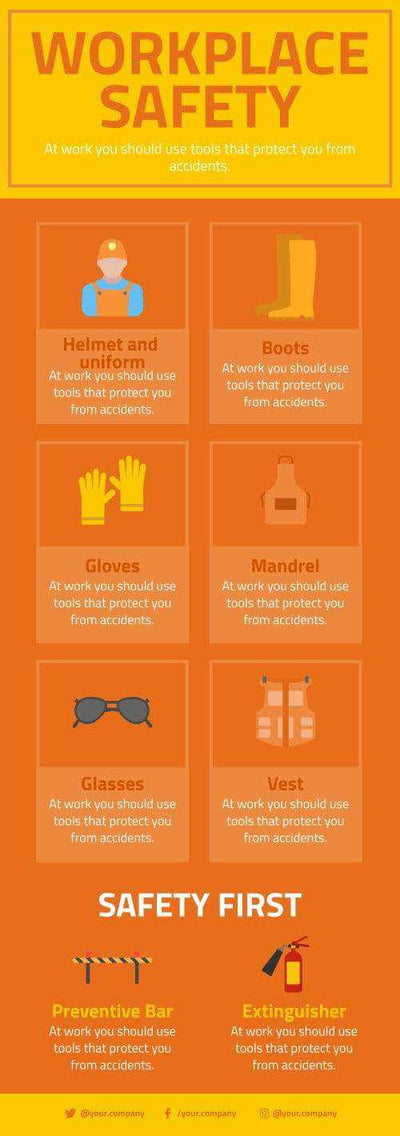 WORKPLACE SAFETY

At work you should use tools that protect you from accidents.

Helmet and uniform
At work you should use tools that protect you from accidents.

Boots
At work you should use tools that protect you from accidents.

Gloves
At work you should use tools that protect you from accidents.

Mandrel
At work you should use tools that protect you from accidents.

Glasses
At work you should use tools that protect you from accidents.

Vest
At work you should use tools that protect you from accidents.

SAFETY FIRST

Preventive Bar
At work you should use tools that protect you from accidents.

Extinguisher
At work you should use tools that protect you from accidents.

@your.company /your.company @your.company