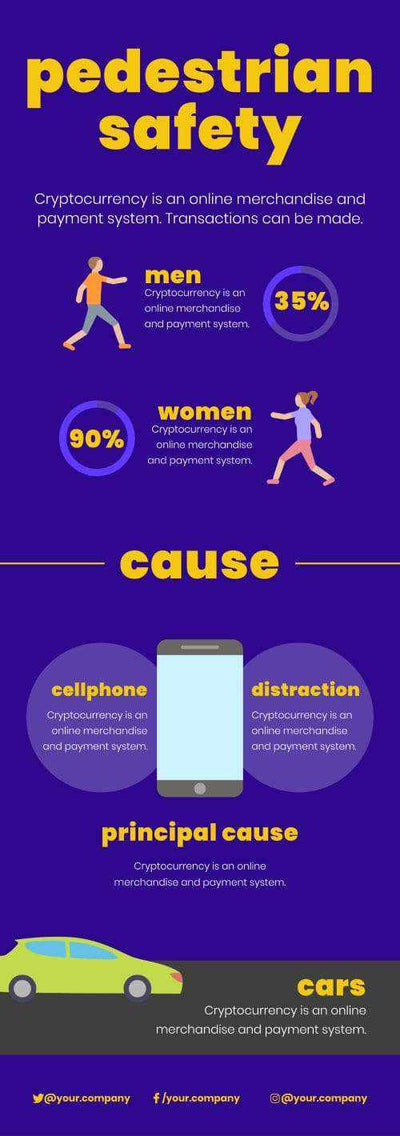 pedestrian safety

Cryptocurrency is an online merchandise and payment system. Transactions can be made.

men
Cryptocurrency is an online merchandise and payment system.

35%

90%

women
Cryptocurrency is an online merchandise and payment system.

cause

cellphone
Cryptocurrency is an online merchandise and payment system.

distraction
Cryptocurrency is an online merchandise and payment system.

principal cause
Cryptocurrency is an online merchandise and payment system.

cars
Cryptocurrency is an online merchandise and payment system.

@your.company
/your.company
@your.company