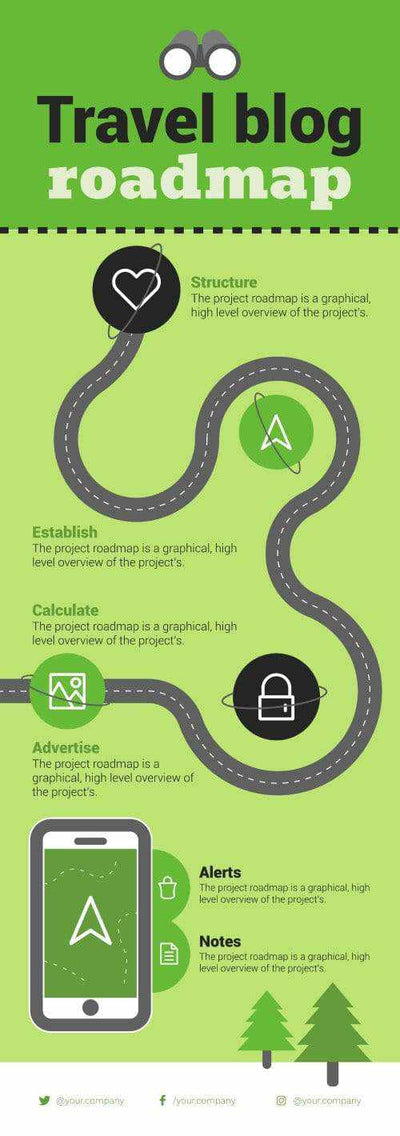 Travel blog
roadmap

Structure
The project roadmap is a graphical, high level overview of the project's.

Establish
The project roadmap is a graphical, high level overview of the project's.

Calculate
The project roadmap is a graphical, high level overview of the project's.

Advertise
The project roadmap is a graphical, high level overview of the project's.

Alerts
The project roadmap is a graphical, high level overview of the project's.

Notes
The project roadmap is a graphical, high level overview of the project's.

@your.company /your.company @your.company