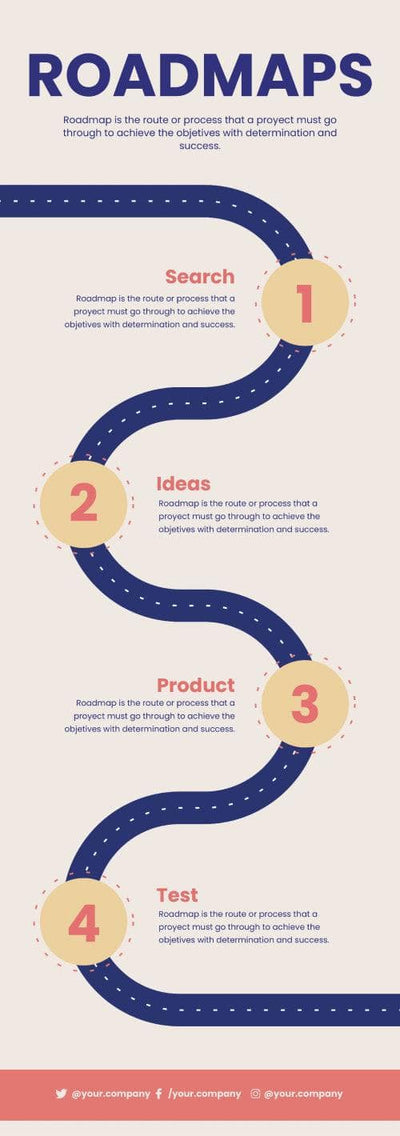 ROADMAPS

Roadmap is the route or process that a proyect must go through to achieve the objetives with determination and success.

Search
Roadmap is the route or process that a proyect must go through to achieve the objetives with determination and success.

1

2

Ideas
Roadmap is the route or process that a proyect must go through to achieve the objetives with determination and success.

Product
Roadmap is the route or process that a proyect must go through to achieve the objetives with determination and success.

3

4

Test
Roadmap is the route or process that a proyect must go through to achieve the objetives with determination and success.

@your.company /your.company @your.company