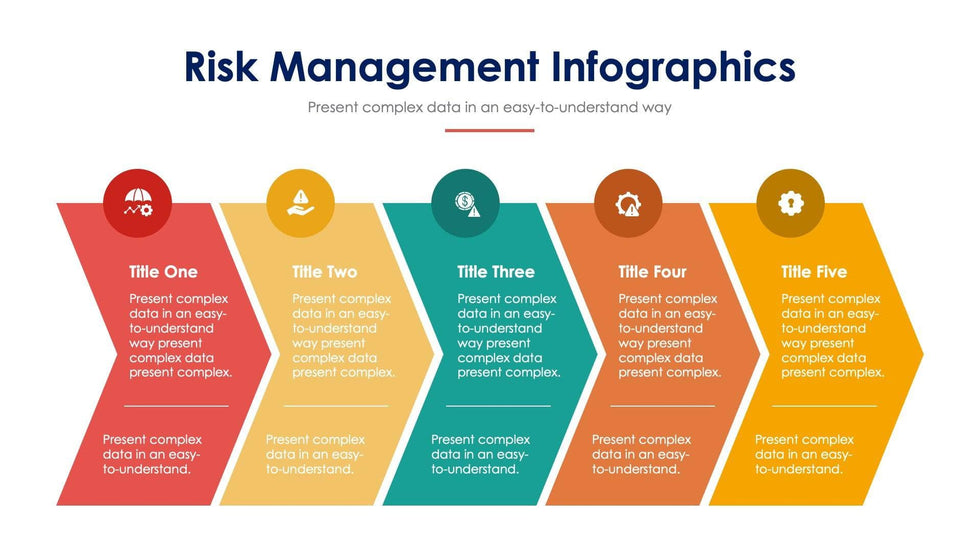 Risk Management Infographics

Present complex data in an easy-to-understand way

Title One

Present complex data in an easy-to-understand way present complex data present complex.

Present complex data in an easy-to-understand.

Title Two

Present complex data in an easy-to-understand way present complex data present complex.

Present complex data in an easy-to-understand.

Title Three

Present complex data in an easy-to-understand way present complex data present complex.

Present complex data in an easy-to-understand.

Title Four

Present complex data in an easy-to-understand way present complex data present complex.

Present complex data in an easy-to-understand.

Title Five

Present complex data in an easy-to-understand way present complex data present complex.

Present complex data in an easy-to-understand.