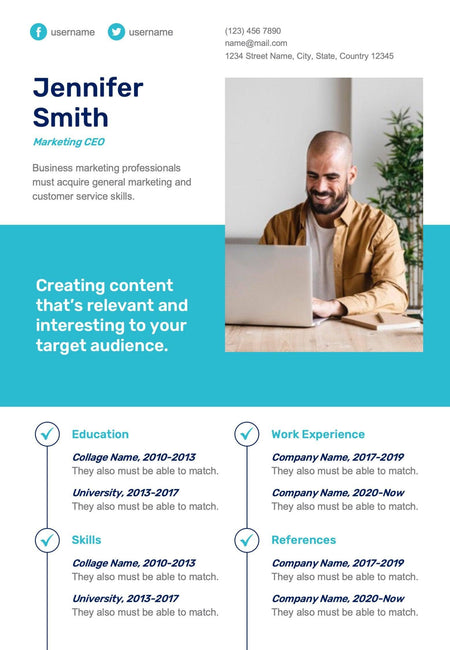 username username

(123) 456 7890
name@mail.com
1234 Street Name, City, State, Country 12345

Jennifer Smith

Marketing CEO

Business marketing professionals must acquire general marketing and customer service skills.

Creating content that's relevant and interesting to your target audience.

Education

Collage Name, 2010-2013
They also must be able to match.

University, 2013-2017
They also must be able to match.

Skills

Collage Name, 2010-2013
They also must be able to match.

University, 2013-2017
They also must be able to match.

Work Experience

Company Name, 2017-2019
They also must be able to match.

Company Name, 2020-Now
They also must be able to match.

References

Company Name, 2017-2019
They also must be able to match.

Company Name, 2020-Now
They also must be able to match.