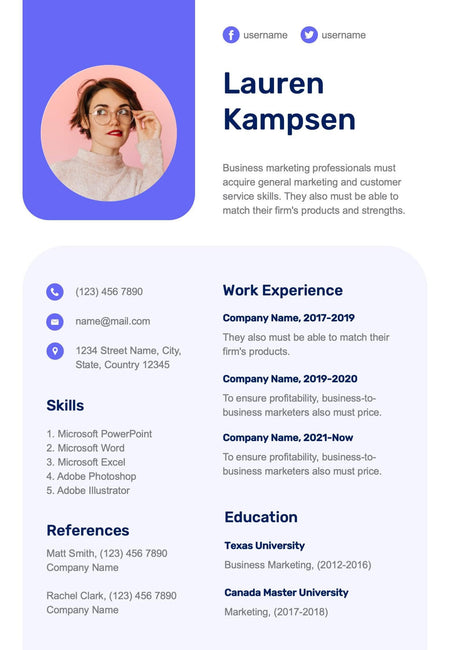 username username

Lauren Kampsen

Business marketing professionals must acquire general marketing and customer service skills. They also must be able to match their firm's products and strengths.

(123) 456 7890

name@mail.com

1234 Street Name, City, State, Country 12345

Skills

1. Microsoft PowerPoint
2. Microsoft Word
3. Microsoft Excel
4. Adobe Photoshop
5. Adobe Illustrator

References

Matt Smith, (123) 456 7890
Company Name

Rachel Clark, (123) 456 7890
Company Name

Work Experience

Company Name, 2017-2019

They also must be able to match their firm's products.

Company Name, 2019-2020

To ensure profitability, business-to-business marketers also must price.

Company Name, 2021-Now

To ensure profitability, business-to-business marketers also must price.

Education

Texas University

Business Marketing, (2012-2016)

Canada Master University

Marketing, (2017-2018)