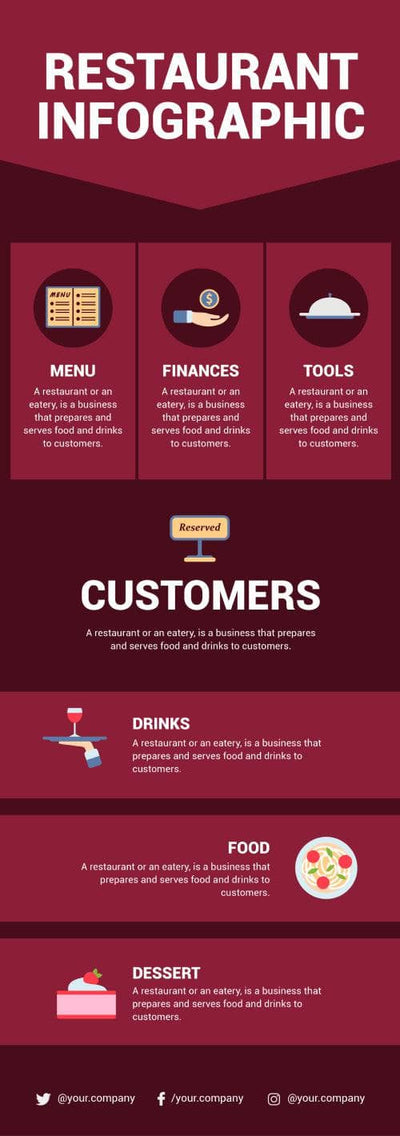 RESTAURANT INFOGRAPHIC

MENU

MENU

A restaurant or an eatery, is a business that prepares and serves food and drinks to customers.

$

FINANCES

A restaurant or an eatery, is a business that prepares and serves food and drinks to customers.

TOOLS

A restaurant or an eatery, is a business that prepares and serves food and drinks to customers.

Reserved

CUSTOMERS

A restaurant or an eatery, is a business that prepares and serves food and drinks to customers.

DRINKS

A restaurant or an eatery, is a business that prepares and serves food and drinks to customers.

FOOD

A restaurant or an eatery, is a business that prepares and serves food and drinks to customers.

DESSERT

A restaurant or an eatery, is a business that prepares and serves food and drinks to customers.

@your.company /your.company @your.company