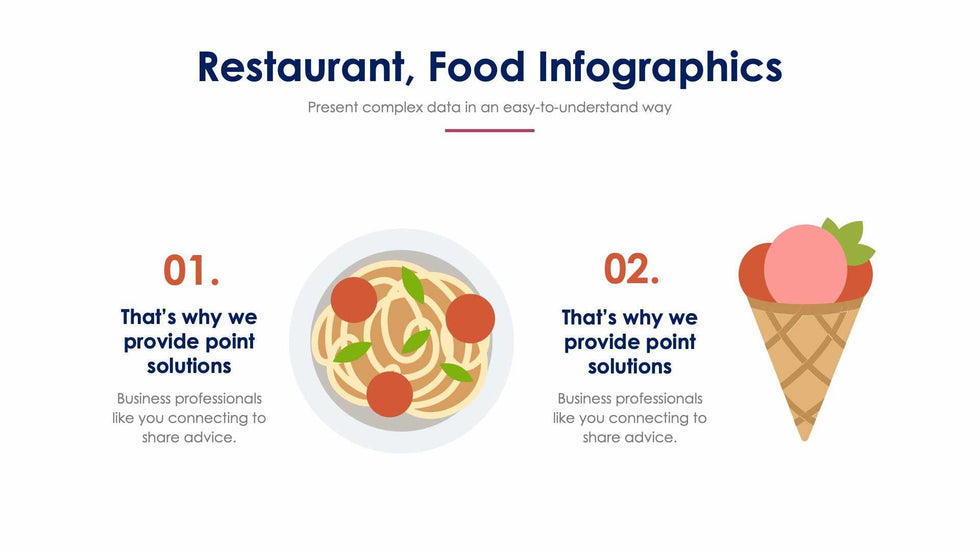 Restaurant, Food Infographics

Present complex data in an easy-to-understand way

01.

That's why we provide point solutions

Business professionals like you connecting to share advice.

02.

That's why we provide point solutions

Business professionals like you connecting to share advice.