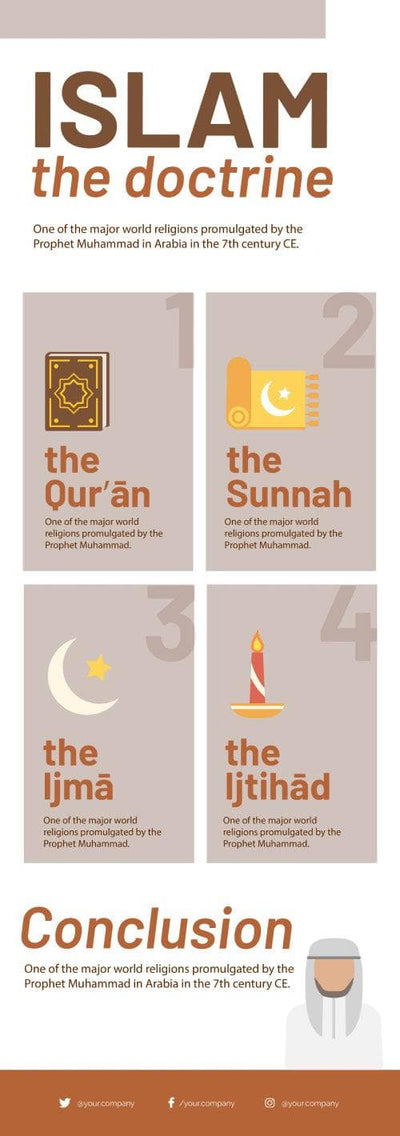 ISLAM
the doctrine

One of the major world religions promulgated by the Prophet Muhammad in Arabia in the 7th century CE.

1
the Qur'ān
One of the major world religions promulgated by the Prophet Muhammad.

2
the Sunnah
One of the major world religions promulgated by the Prophet Muhammad.

3
the Ijmā
One of the major world religions promulgated by the Prophet Muhammad.

4
the Ijtihād
One of the major world religions promulgated by the Prophet Muhammad.

Conclusion
One of the major world religions promulgated by the Prophet Muhammad in Arabia in the 7th century CE.

@your.company /your.company @your.company