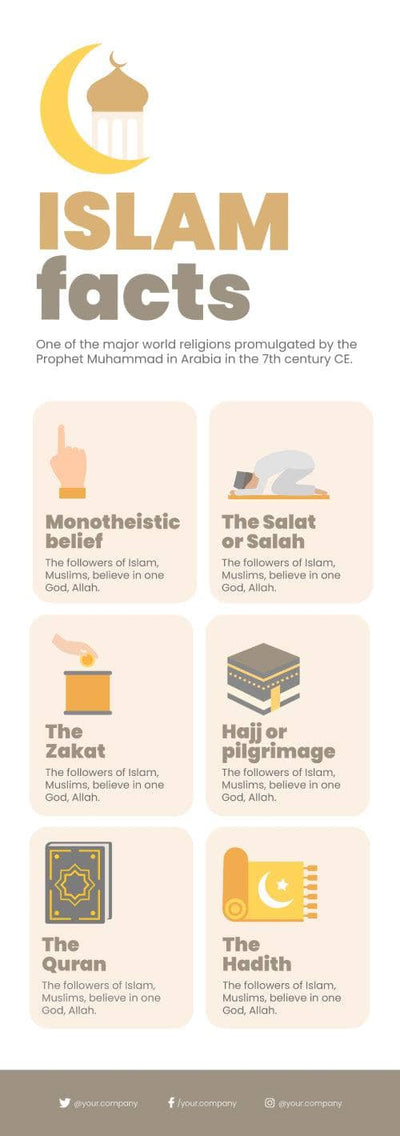 ISLAM facts

One of the major world religions promulgated by the Prophet Muhammad in Arabia in the 7th century CE.

Monotheistic belief
The followers of Islam, Muslims, believe in one God, Allah.

The Salat or Salah
The followers of Islam, Muslims, believe in one God, Allah.

The Zakat
The followers of Islam, Muslims, believe in one God, Allah.

Hajj or pilgrimage
The followers of Islam, Muslims, believe in one God, Allah.

The Quran
The followers of Islam, Muslims, believe in one God, Allah.

The Hadith
The followers of Islam, Muslims, believe in one God, Allah.

@your.company /your.company @your.company