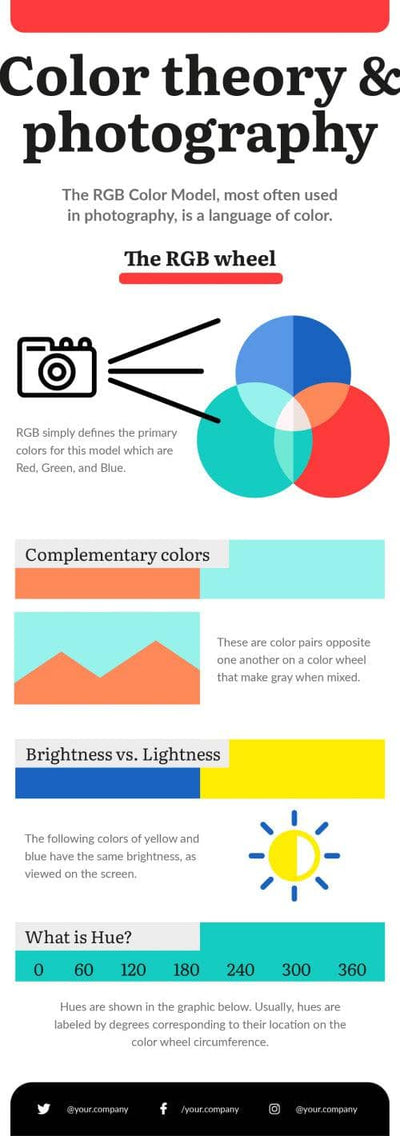 Color theory & photography

The RGB Color Model, most often used in photography, is a language of color.

The RGB wheel

RGB simply defines the primary colors for this model which are Red, Green, and Blue.

Complementary colors

These are color pairs opposite one another on a color wheel that make gray when mixed.

Brightness vs. Lightness

The following colors of yellow and blue have the same brightness, as viewed on the screen.

What is Hue?

0 60 120 180 240 300 360

Hues are shown in the graphic below. Usually, hues are labeled by degrees corresponding to their location on the color wheel circumference.

@your.company /your.company @your.company