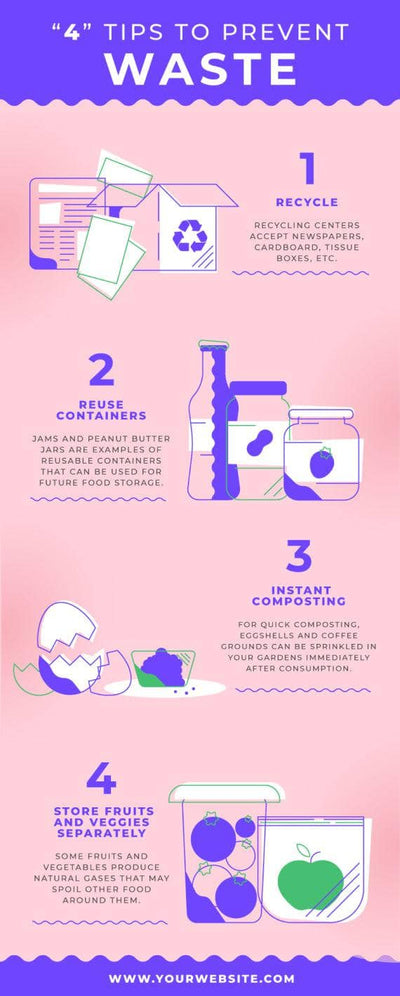 "4" TIPS TO PREVENT
WASTE

1
RECYCLE
RECYCLING CENTERS ACCEPT NEWSPAPERS, CARDBOARD, TISSUE BOXES, ETC.

2
REUSE CONTAINERS
JAMS AND PEANUT BUTTER JARS ARE EXAMPLES OF REUSABLE CONTAINERS THAT CAN BE USED FOR FUTURE FOOD STORAGE.

3
INSTANT COMPOSTING
FOR QUICK COMPOSTING, EGGSHELLS AND COFFEE GROUNDS CAN BE SPRINKLED IN YOUR GARDENS IMMEDIATELY AFTER CONSUMPTION.

4
STORE FRUITS AND VEGGIES SEPARATELY
SOME FRUITS AND VEGETABLES PRODUCE NATURAL GASES THAT MAY SPOIL OTHER FOOD AROUND THEM.

WWW.YOURWEBSITE.COM