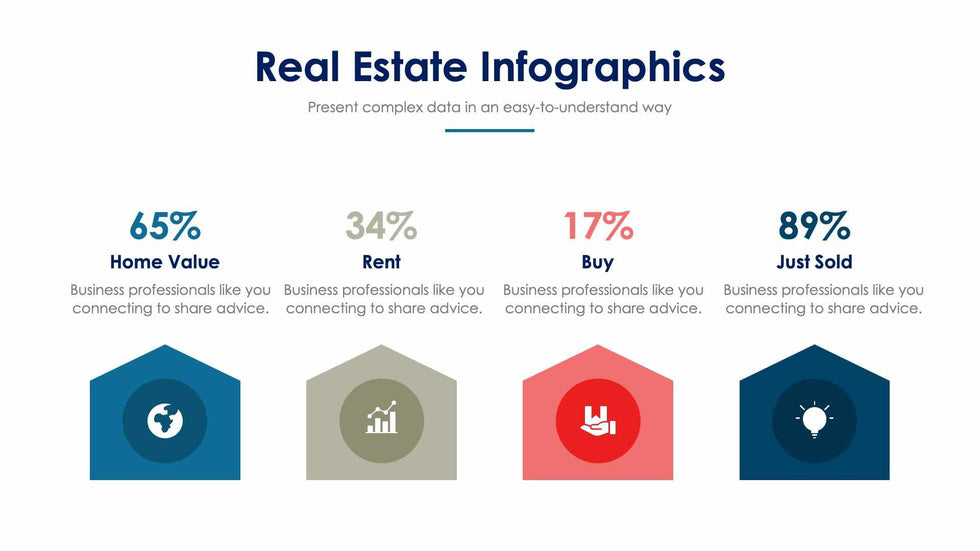 Real Estate Infographics

Present complex data in an easy-to-understand way

65%

Home Value

Business professionals like you connecting to share advice.

34%

Rent

Business professionals like you connecting to share advice.

17%

Buy

Business professionals like you connecting to share advice.

89%

Just Sold

Business professionals like you connecting to share advice.