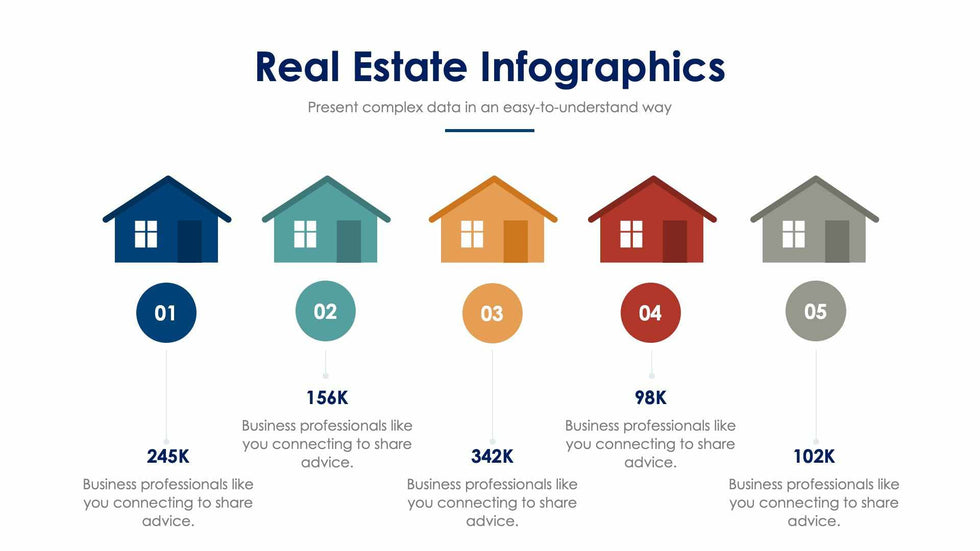 Real Estate Infographics

Present complex data in an easy-to-understand way

01

245K

Business professionals like you connecting to share advice.

02

156K

Business professionals like you connecting to share advice.

03

342K

Business professionals like you connecting to share advice.

04

98K

Business professionals like you connecting to share advice.

05

102K

Business professionals like you connecting to share advice.