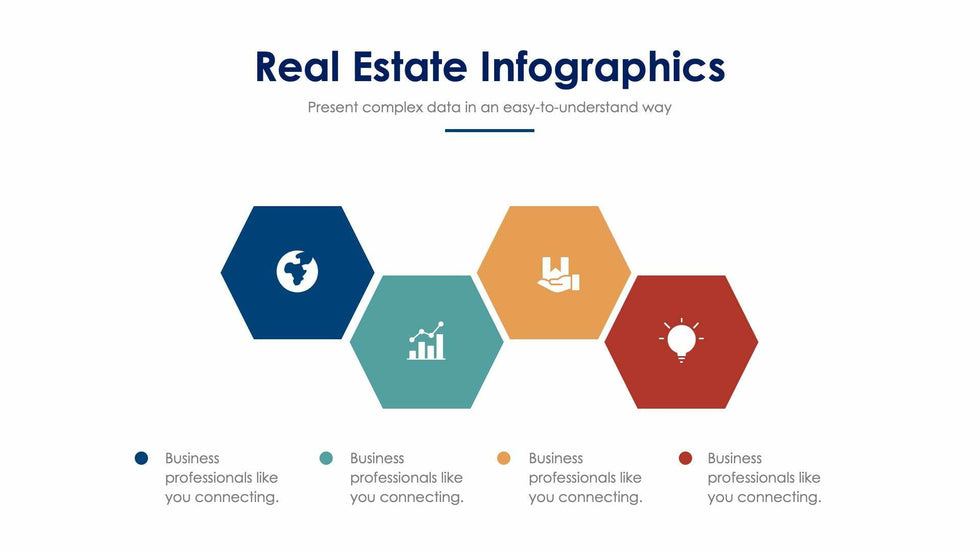 Real Estate Infographics

Present complex data in an easy-to-understand way

Business professionals like you connecting.

Business professionals like you connecting.

Business professionals like you connecting.

Business professionals like you connecting.