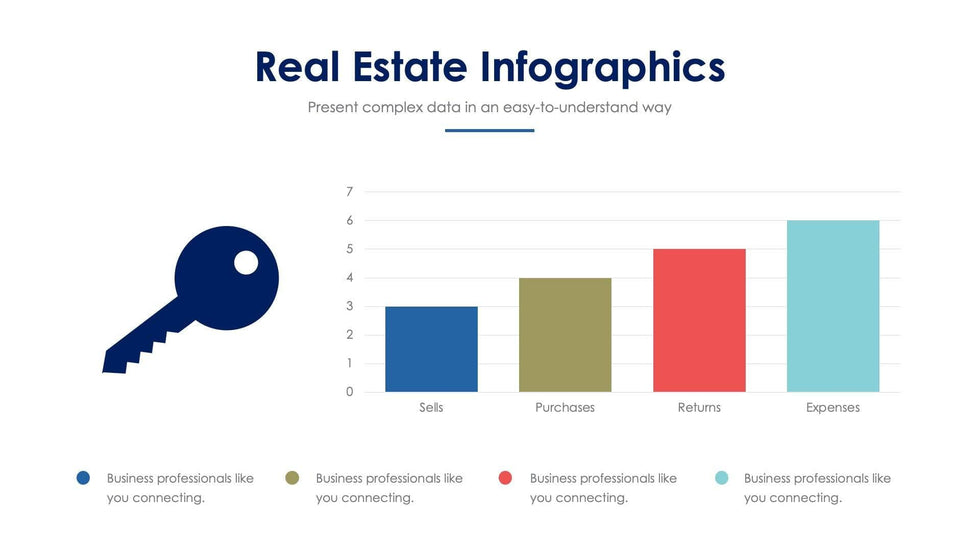 Real Estate Infographics

Present complex data in an easy-to-understand way

7
6
5
4
3
2
1
0

Sells
Purchases
Returns
Expenses

Business professionals like you connecting.

Business professionals like you connecting.

Business professionals like you connecting.

Business professionals like you connecting.