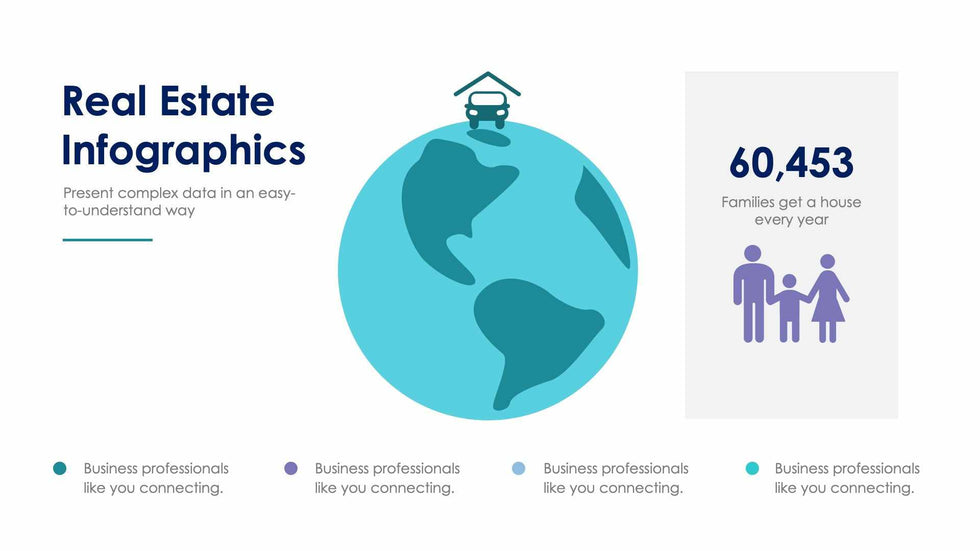 Real Estate Infographics

Present complex data in an easy-to-understand way

60,453

Families get a house every year

Business professionals like you connecting.

Business professionals like you connecting.

Business professionals like you connecting.

Business professionals like you connecting.