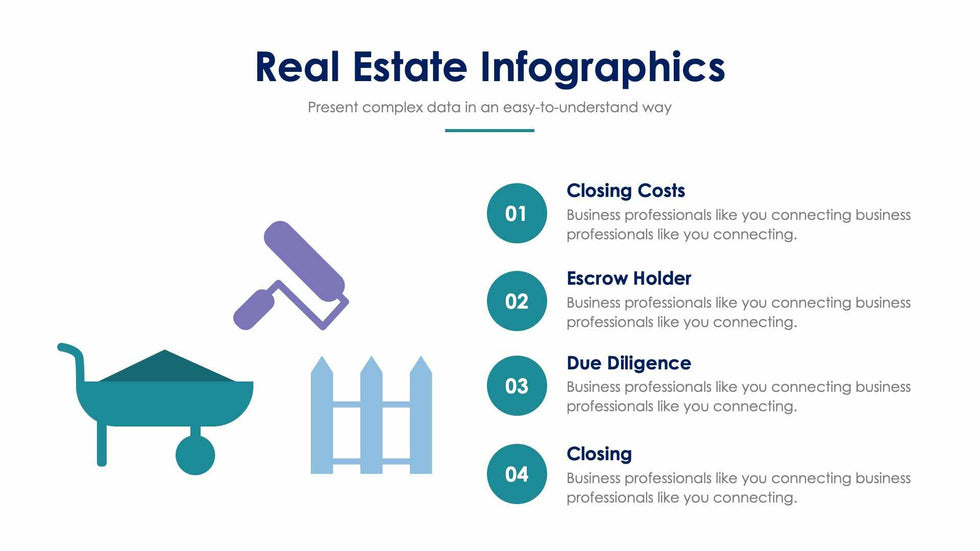 Real Estate Infographics

Present complex data in an easy-to-understand way

01

Closing Costs

Business professionals like you connecting business professionals like you connecting.

02

Escrow Holder

Business professionals like you connecting business professionals like you connecting.

03

Due Diligence

Business professionals like you connecting business professionals like you connecting.

04

Closing

Business professionals like you connecting business professionals like you connecting.